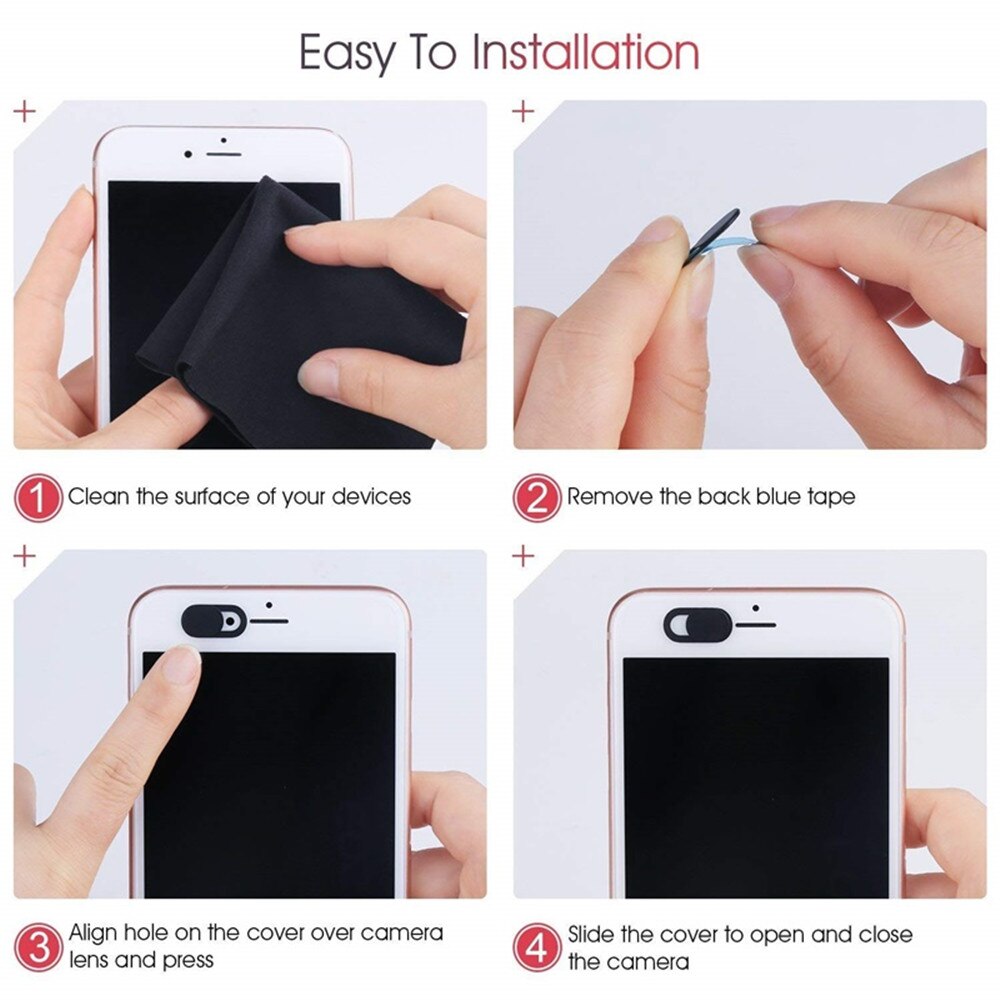 Easy To Installation

+

+

1 Clean the surface of your devices

2 Remove the back blue tape

+

+

3 Align hole on the cover over camera lens and press

4 Slide the cover to open and close the camera