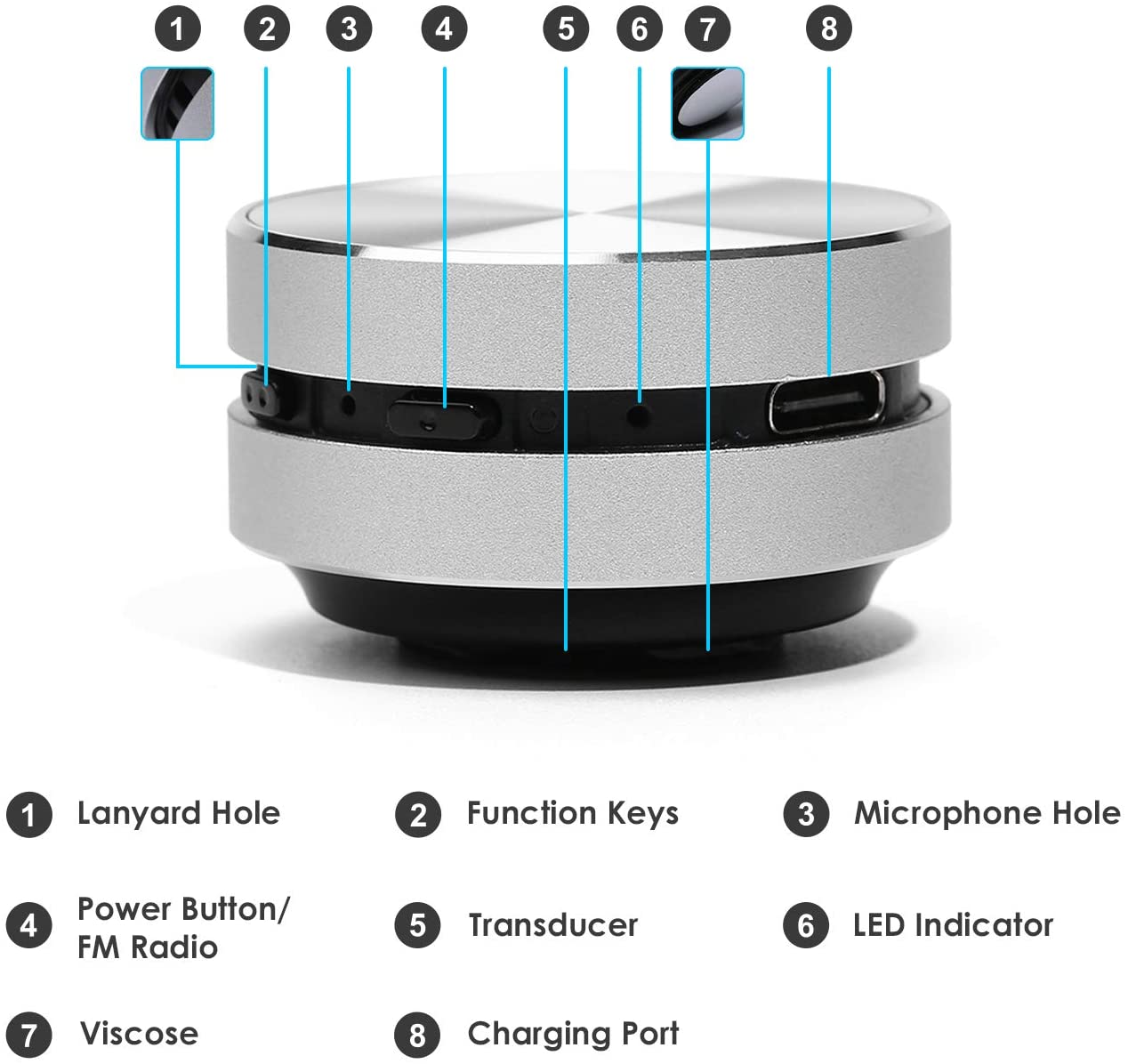 1 2 3 4 5 6 7 8

1 Lanyard Hole

2 Function Keys

3 Microphone Hole

4 Power Button/ FM Radio

5 Transducer

6 LED Indicator

7 Viscose

8 Charging Port