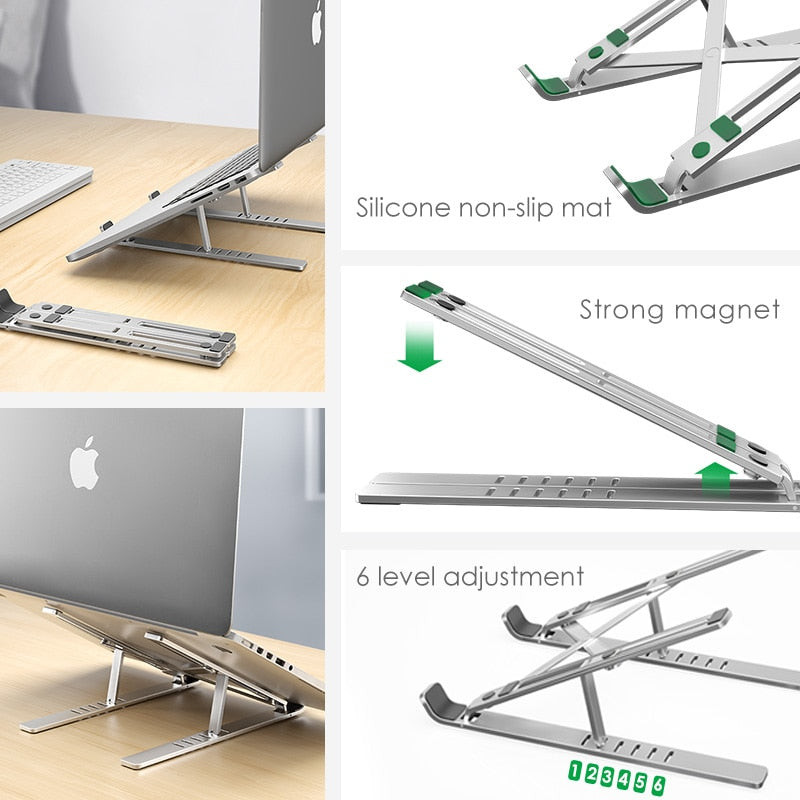 Silicone non-slip mat

Strong magnet

6 level adjustment

1 2 3 4 5 6