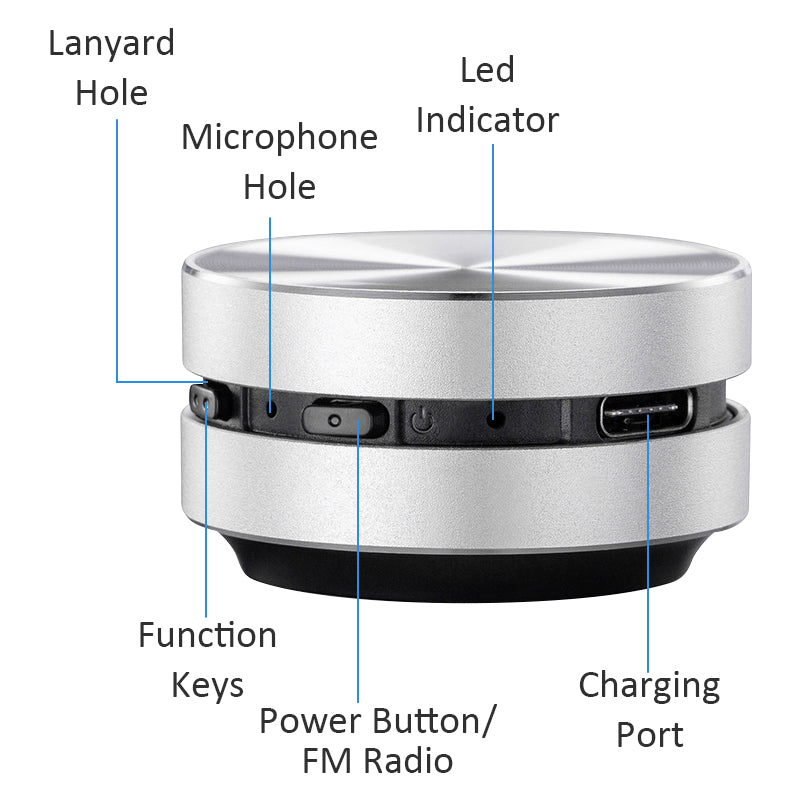 Lanyard Hole

Microphone Hole

Led Indicator

Function Keys

Power Button/ FM Radio

Charging Port